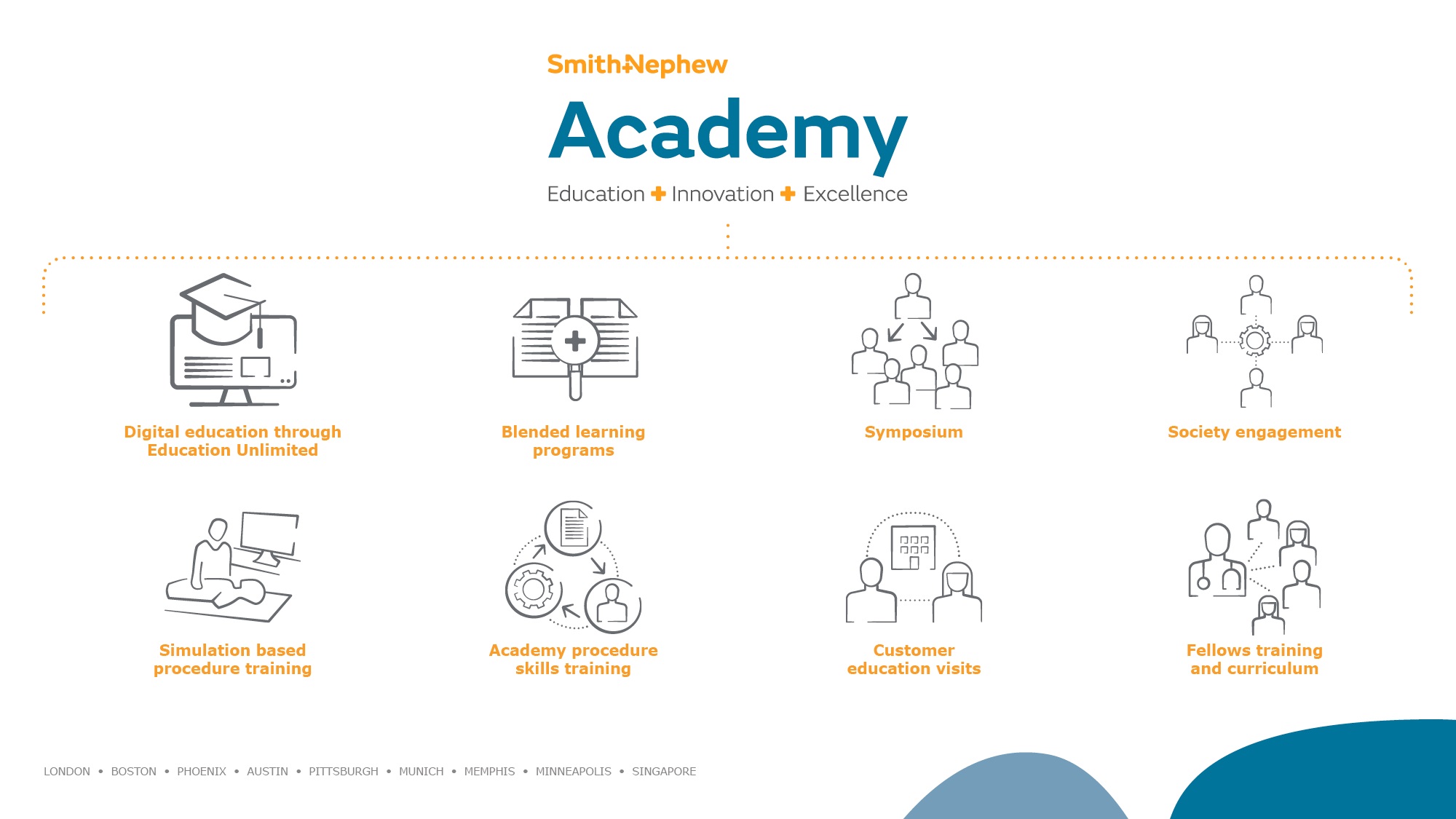 Smith+Nephew

Academy

Education + Innovation + Excellence

Digital education through Education Unlimited

Blended learning programs

Symposium

Society engagement

Simulation based procedure training

Academy procedure skills training

Customer education visits

Fellows training and curriculum

LONDON • BOSTON • PHOENIX • AUSTIN • PITTSBURGH • MUNICH • MEMPHIS • MINNEAPOLIS • SINGAPORE